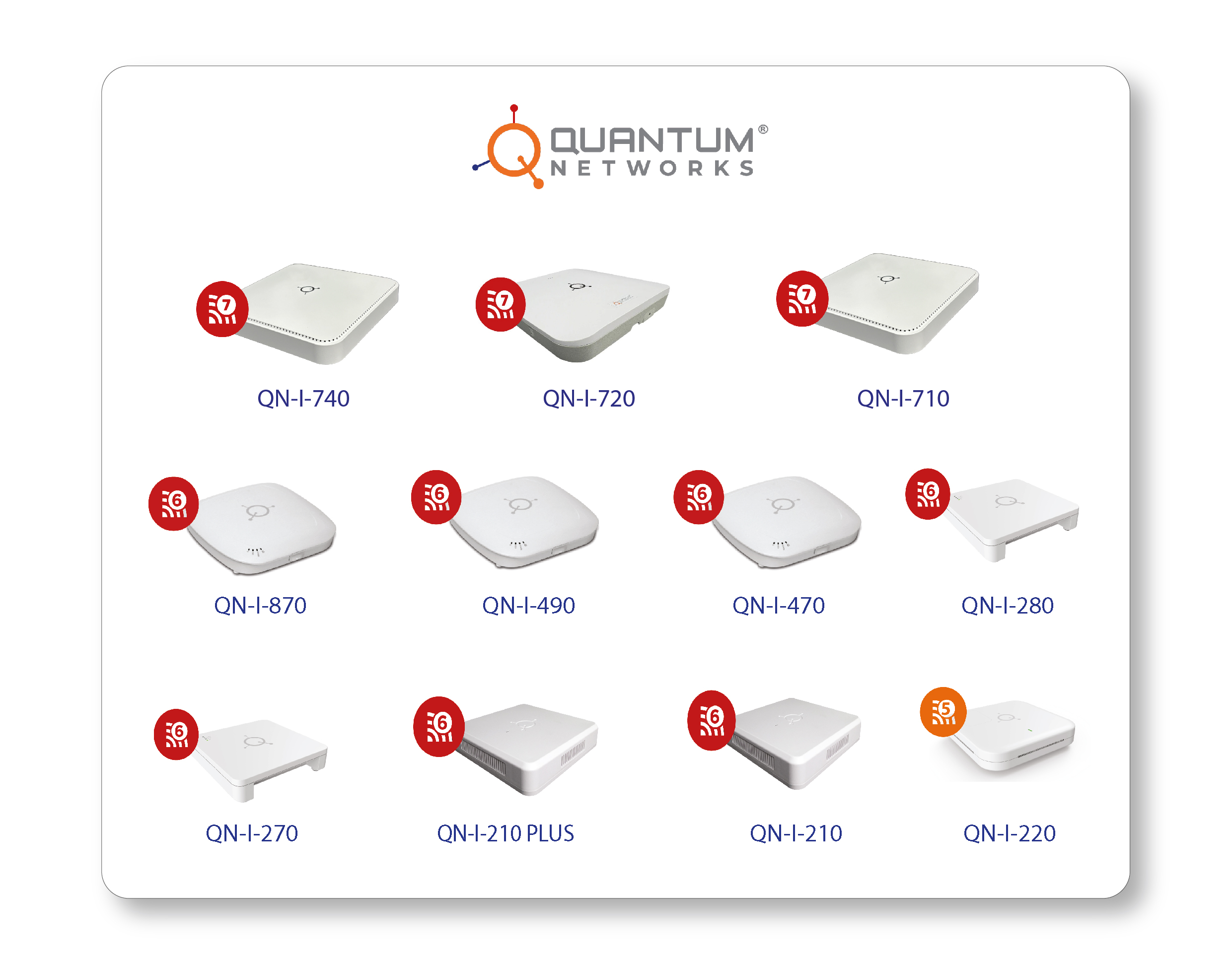 QUANTUM®
NETWORKS

7
QN-I-740

7
QN-I-720

7
QN-I-710

6
QN-I-870

6
QN-I-490

6
QN-I-470

6
QN-I-280

6
QN-I-270

6
QN-I-210 PLUS

6
QN-I-210

5
QN-I-220